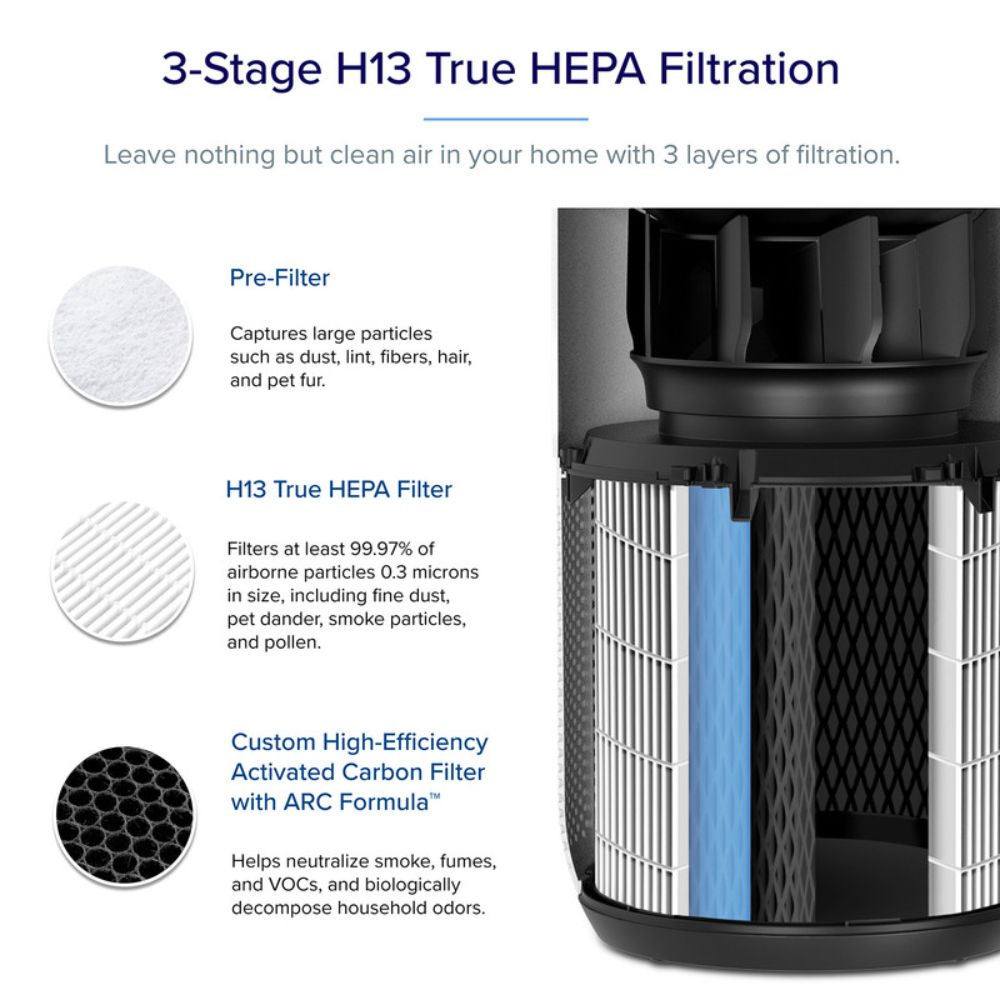 3-Stage H13 True HEPA Filtration

Leave nothing but clean air in your home with 3 layers of filtration.

Pre-Filter

Captures large particles such as dust, lint, fibers, hair, and pet fur.

H13 True HEPA Filter

Filters at least 99.97% of airborne particles 0.3 microns in size, including fine dust, pet dander, smoke particles, and pollen.

Custom High-Efficiency Activated Carbon Filter with ARC Formula™

Helps neutralize smoke, fumes, and VOCs, and biologically decompose household odors.